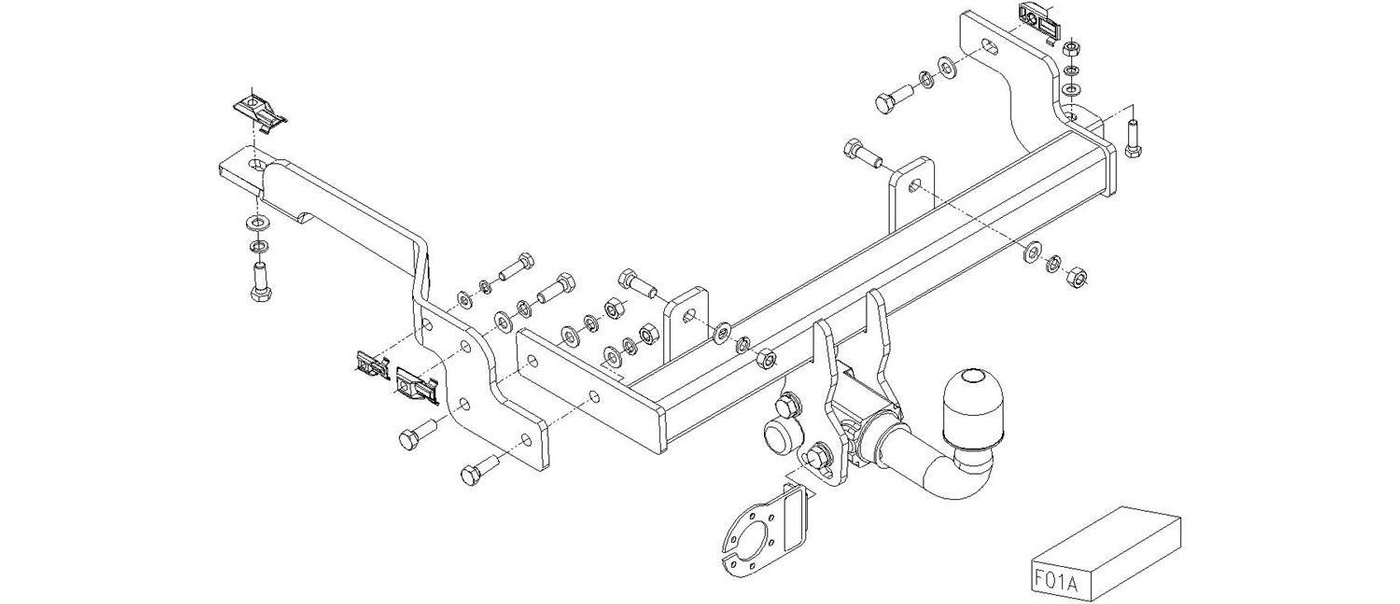 F01A