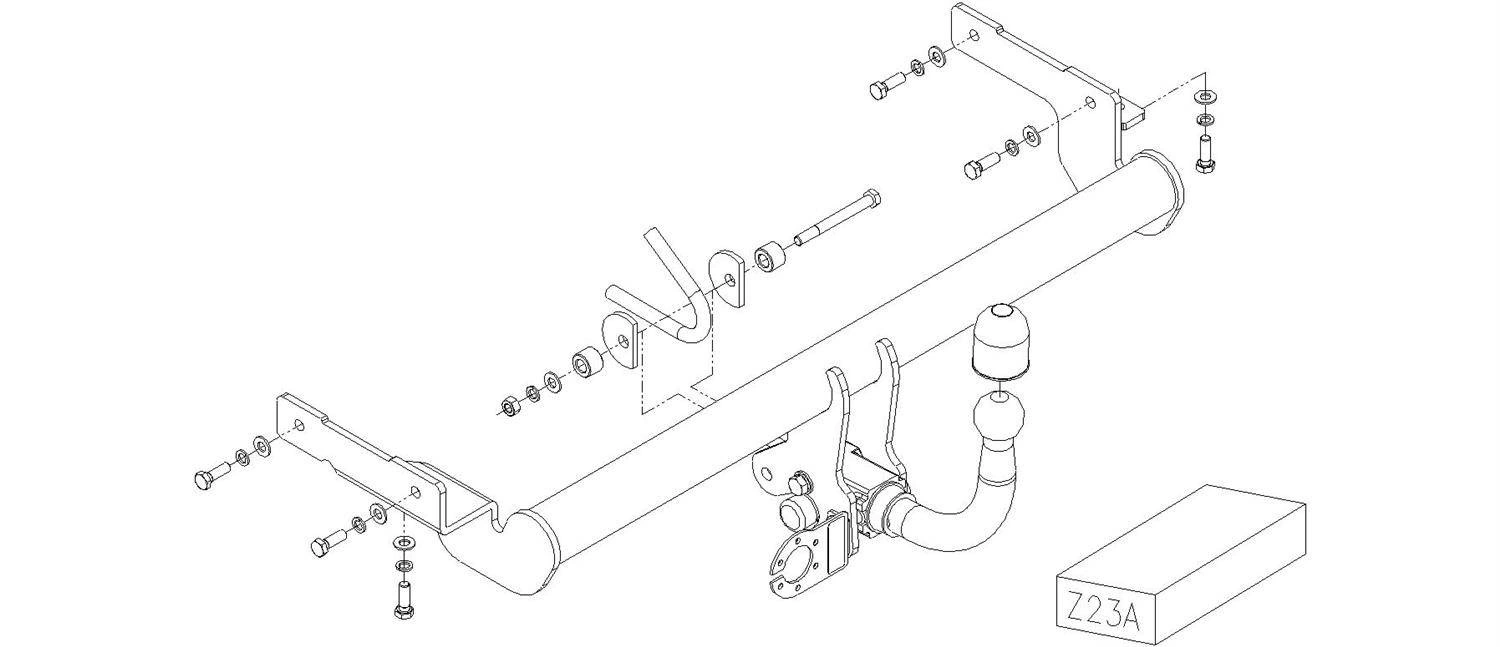 Z23A