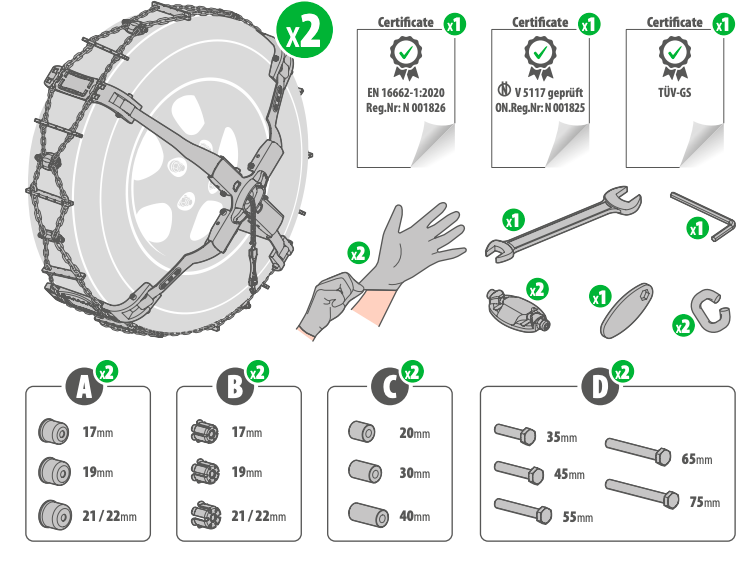 x2

Certificate x1
EN 16662-1:2020
Reg.Nr: N 001826

Certificate x1
V 5117 geprüft
ON.Reg.Nr: N 001825

Certificate x1
TÜV-GS

x2

x1

x1

x2

x1

x2

A x2
17mm
19mm
21 / 22mm

B x2
17mm
19mm
21 / 22mm

C x2
20mm
30mm
40mm

D x2
35mm
45mm
55mm
65mm
75mm