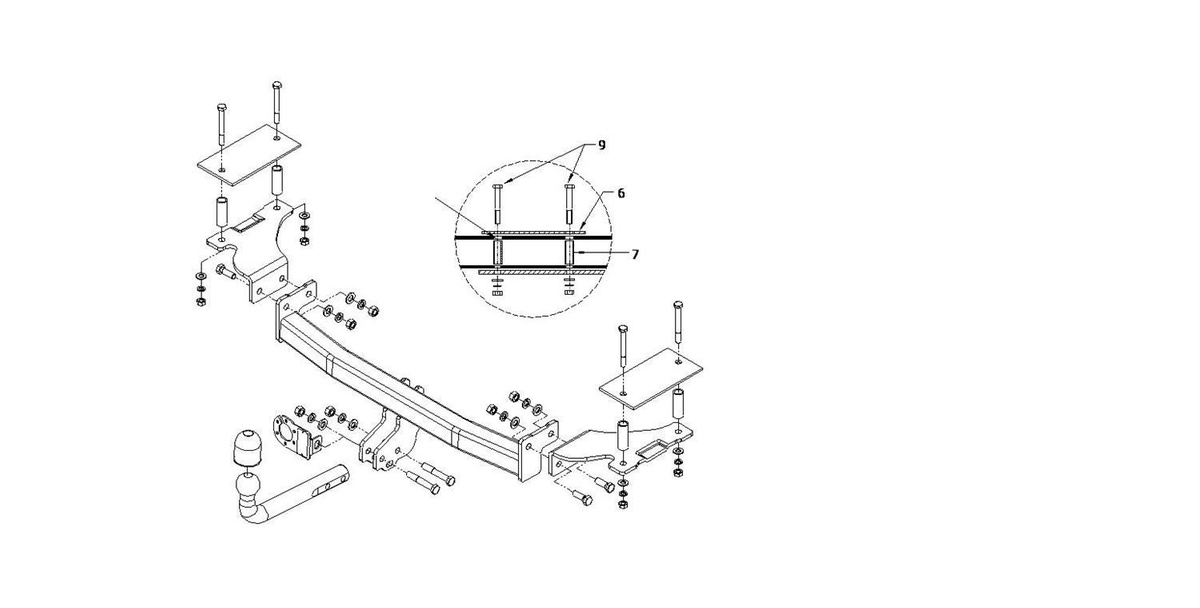 9
6
7