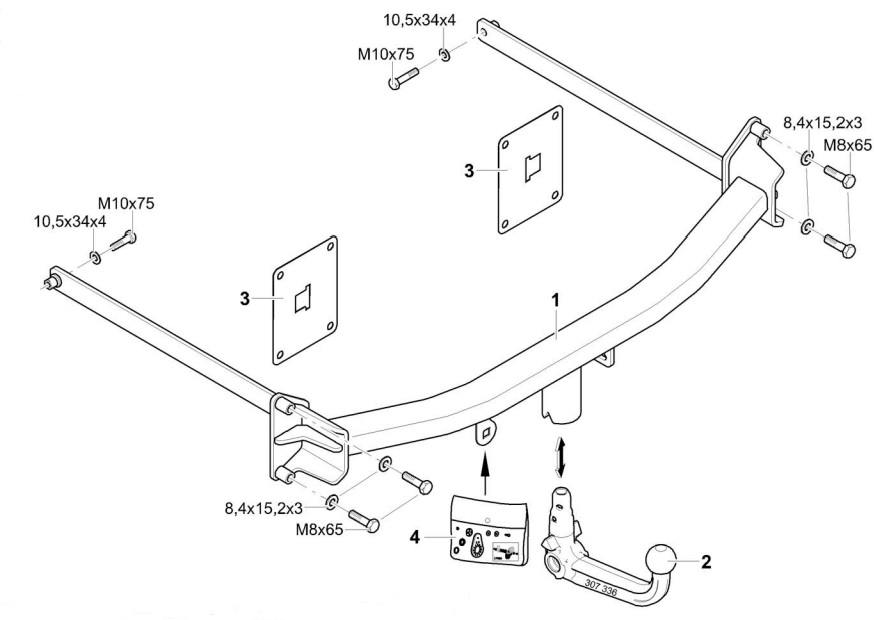 10,5x34x4
M10x75
8,4x15,2x3
M8x65
3
M10x75
10,5x34x4
3
1
8,4x15,2x3
M8x65
4
2
307 336