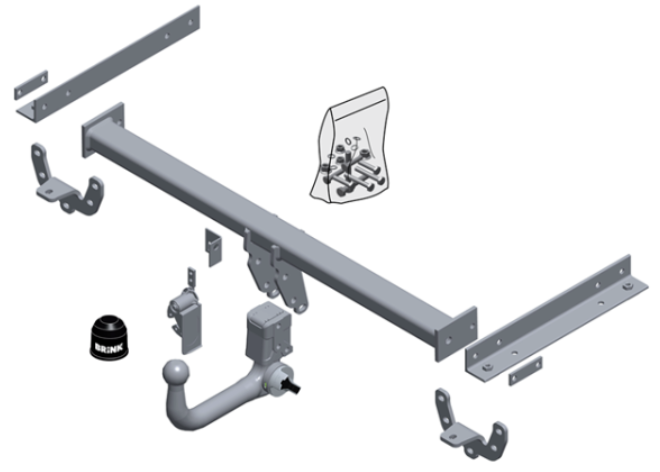 BRINK