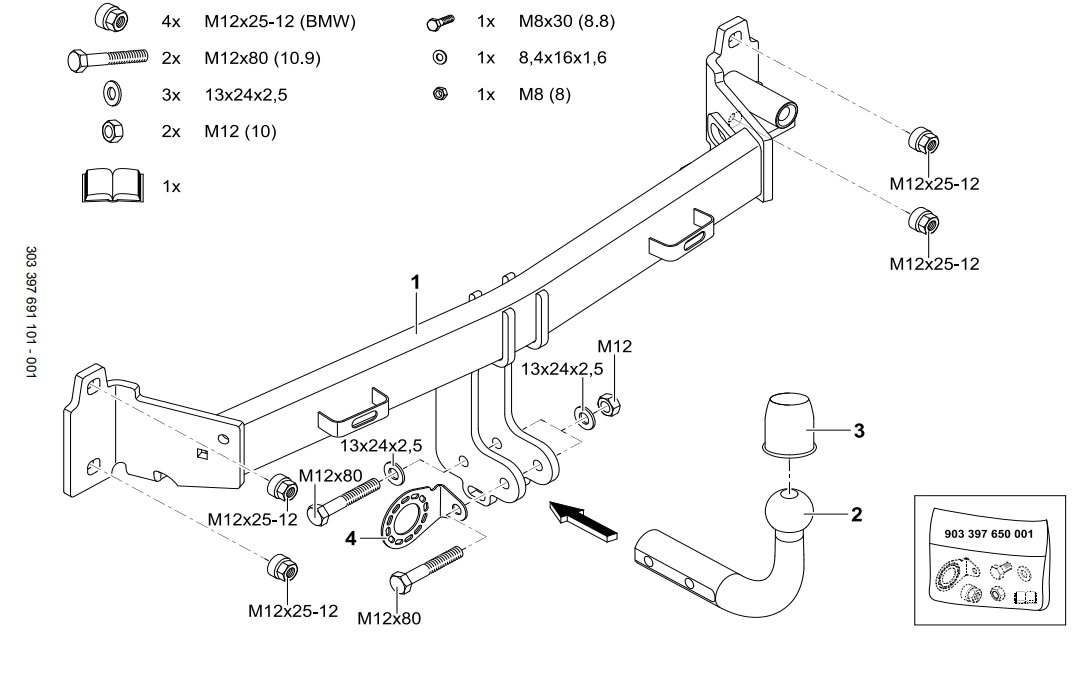 4x M12x25-12 (BMW)
2x M12x80 (10.9)
3x 13x24x2,5
2x M12 (10)
1x

1x M8x30 (8.8)
1x 8,4x16x1,6
1x M8 (8)

303 397 691 101 - 001

M12x25-12
M12x25-12

1
M12
13x24x2,5
13x24x2,5
M12x80
M12x25-12
4
M12x25-12
M12x80
3
2

903 397 650 001