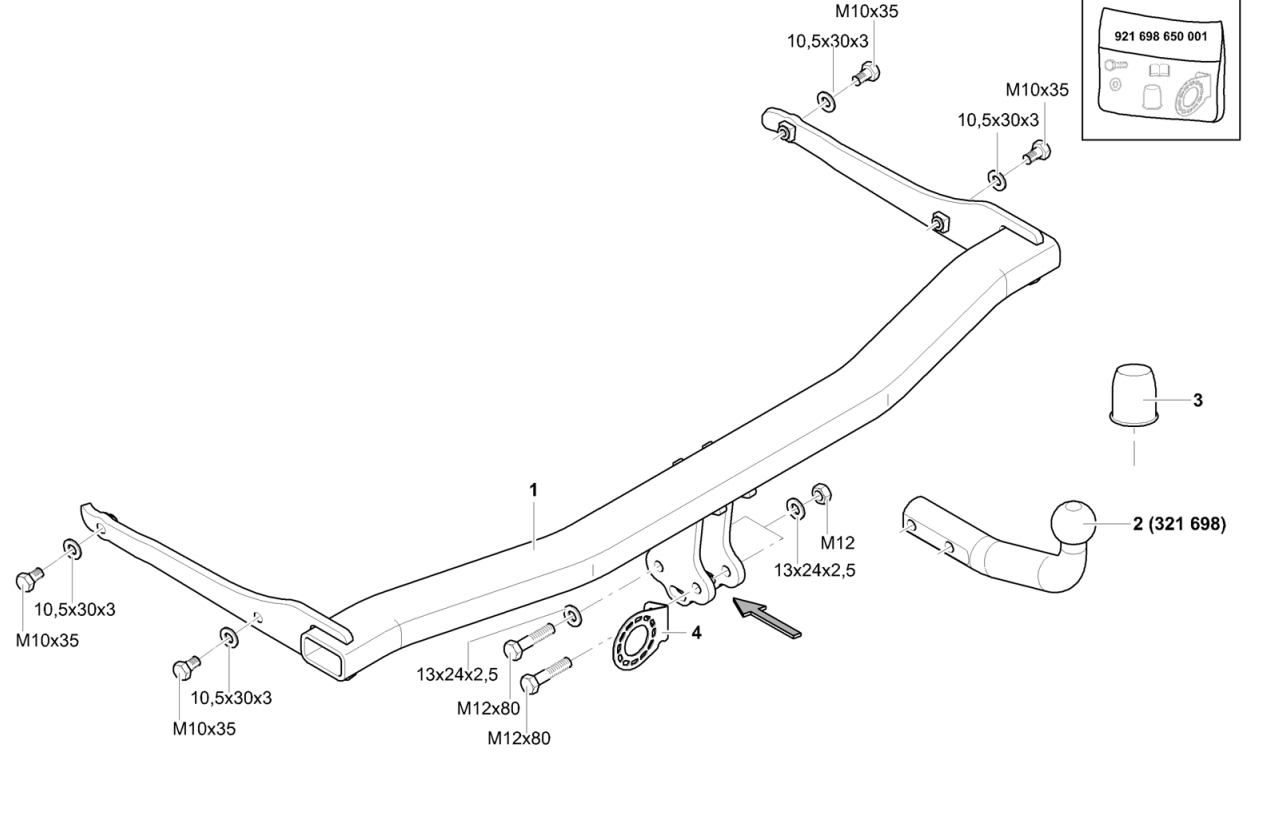 M10x35

10,5x30x3

921 698 650 001

M10x35

10,5x30x3

3

1

2 (321 698)

M12

13x24x2,5

10,5x30x3

M10x35

4

13x24x2,5

10,5x30x3

M12x80

M10x35

M12x80