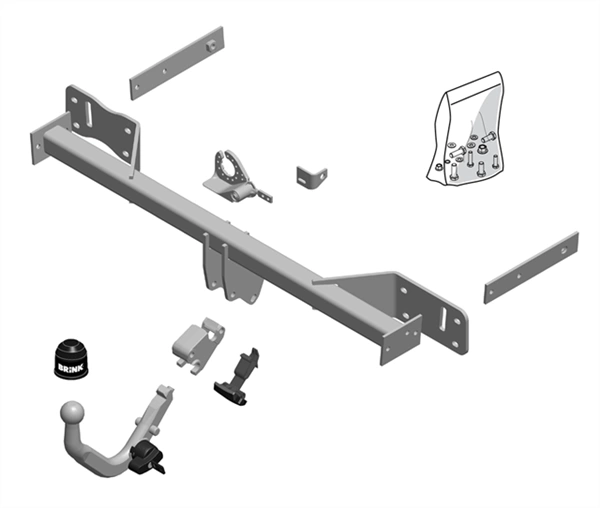 BRINK