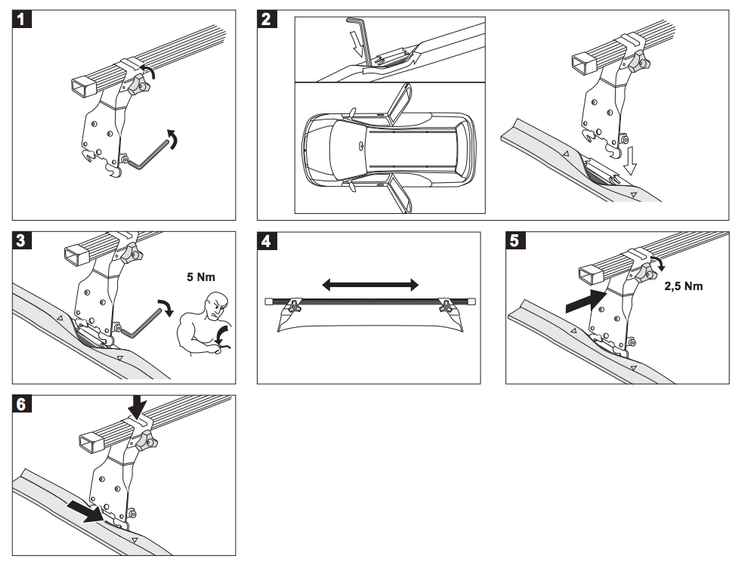 1

2

3

5 Nm

4

5

2,5 Nm

6