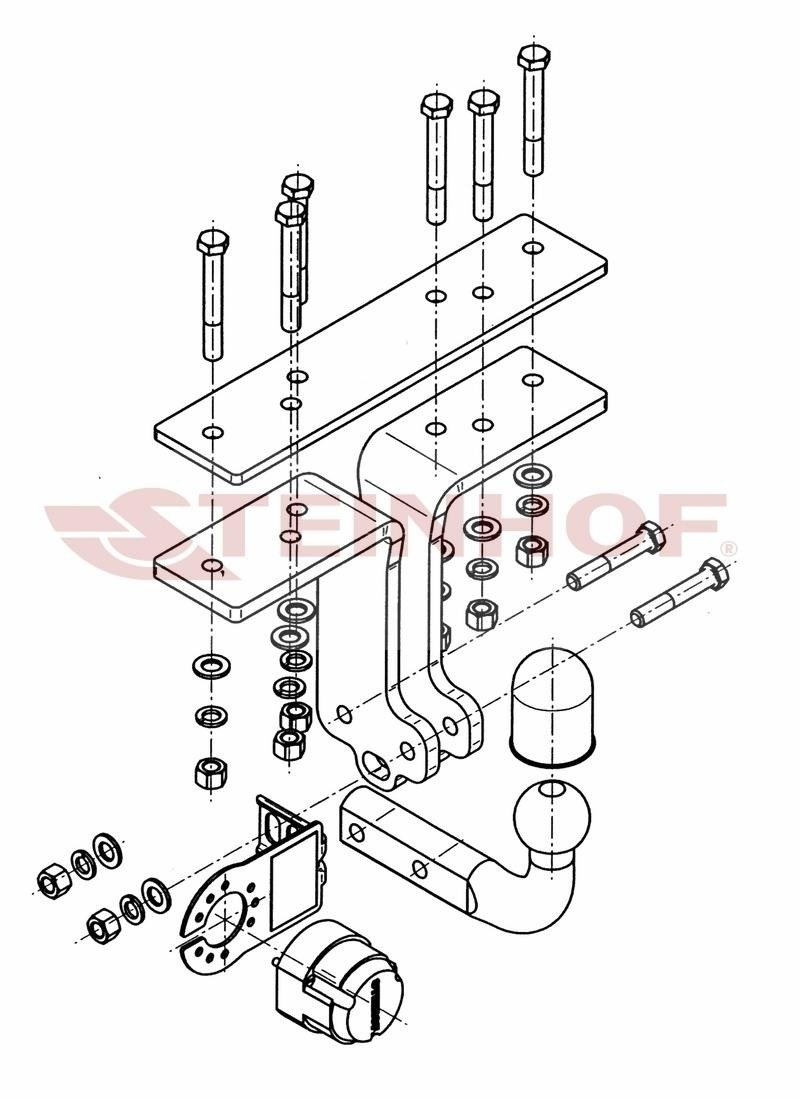 STEINHOF®