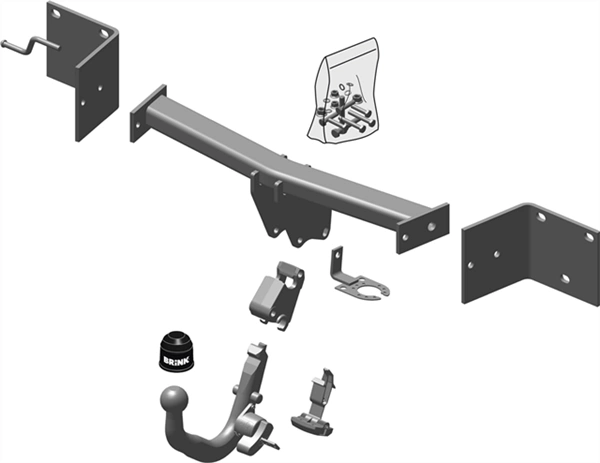 BRINK