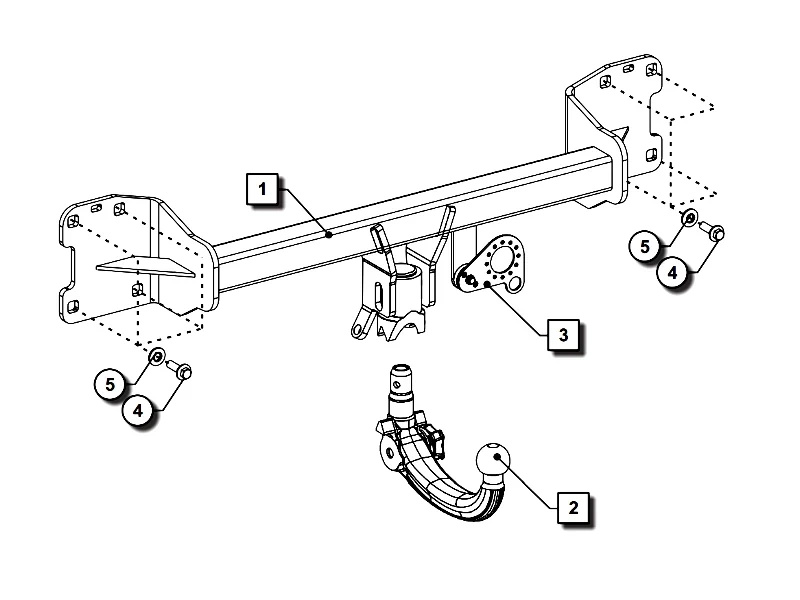 1
5
4
3
5
4
2