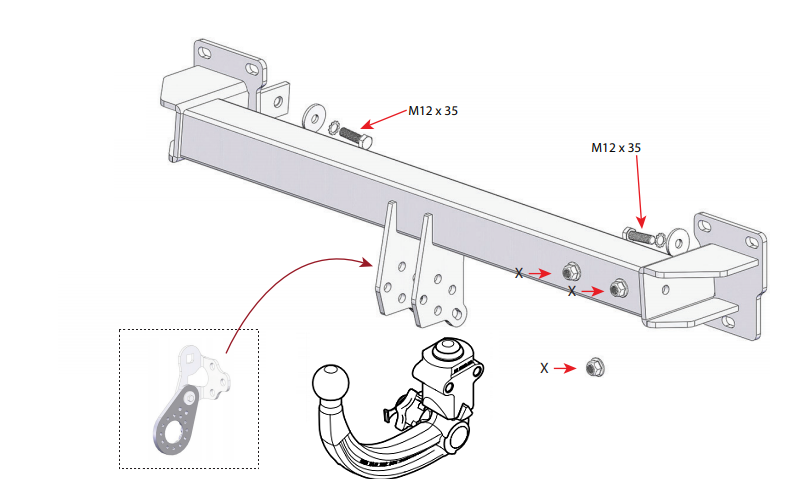 M12 x 35

M12 x 35

X

X

X