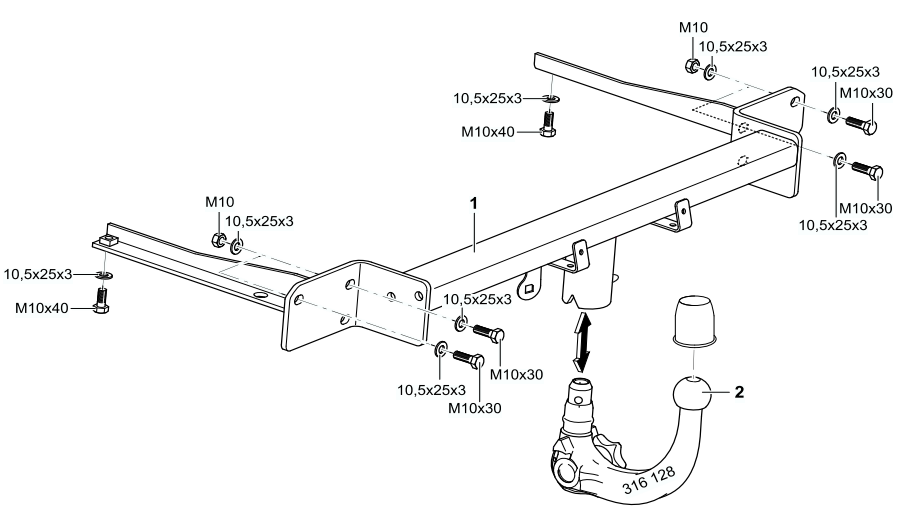 M10
10,5x25x3
10,5x25x3
M10x30
10,5x25x3
M10x40
M10x30
10,5x25x3
1
M10
10,5x25x3
10,5x25x3
M10x40
10,5x25x3
M10x30
10,5x25x3
M10x30
2
316 128