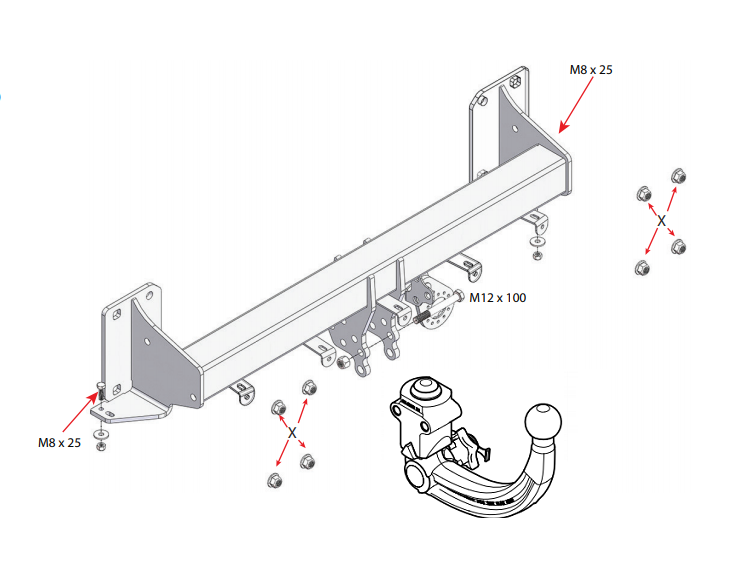 M8 x 25

X

M12 x 100

M8 x 25

X