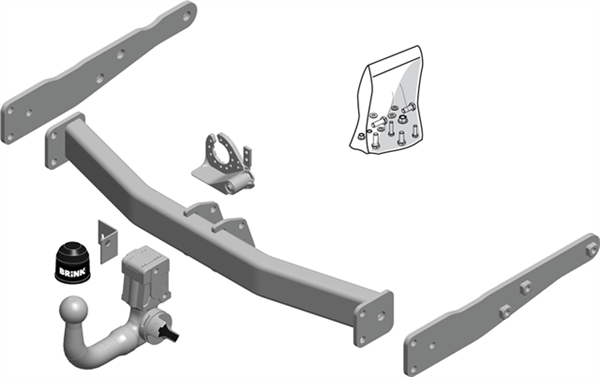 BRINK