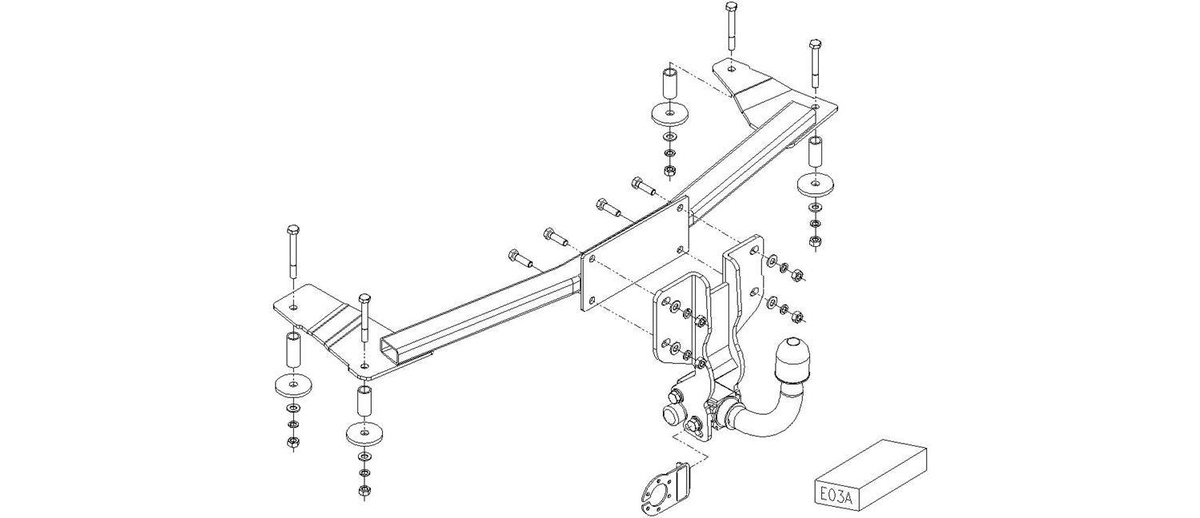 E03A