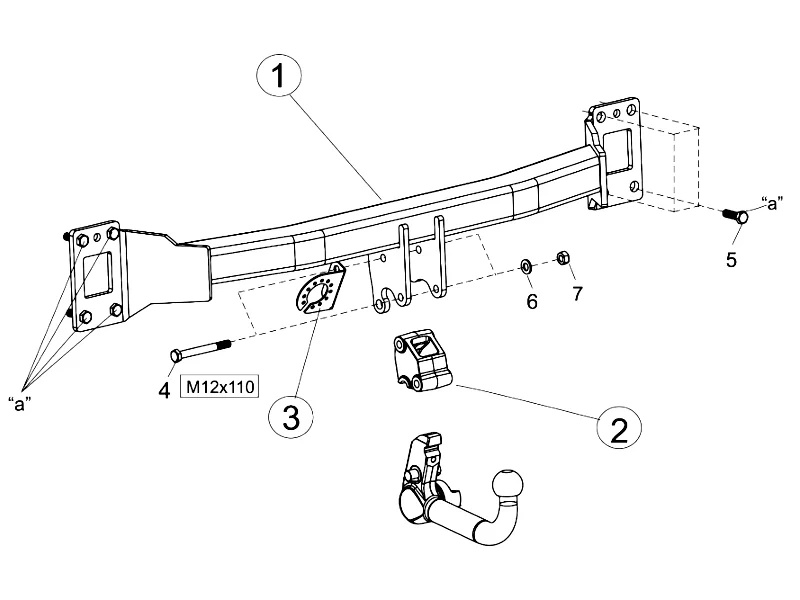 1

"a"

5

6

7

"a"

4

M12x110

3

2