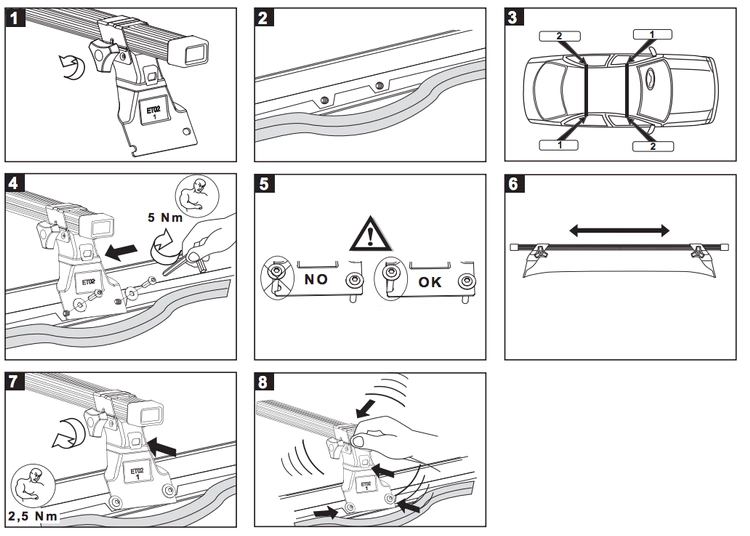 1

ET02
1

2

3

2
1
1
2

4

5 Nm

ET02

5

NO
OK

6

7

ET02
1

2,5 Nm

8

ET02
1