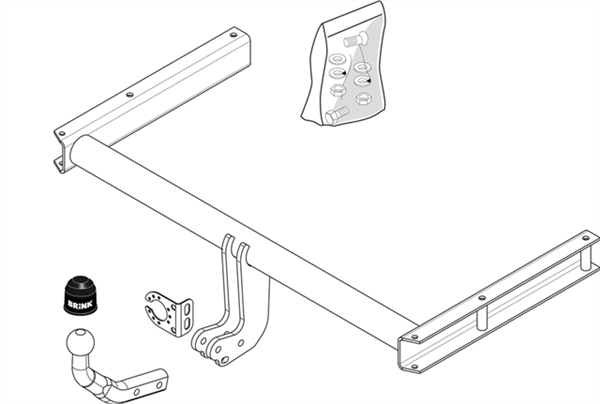 BRINK