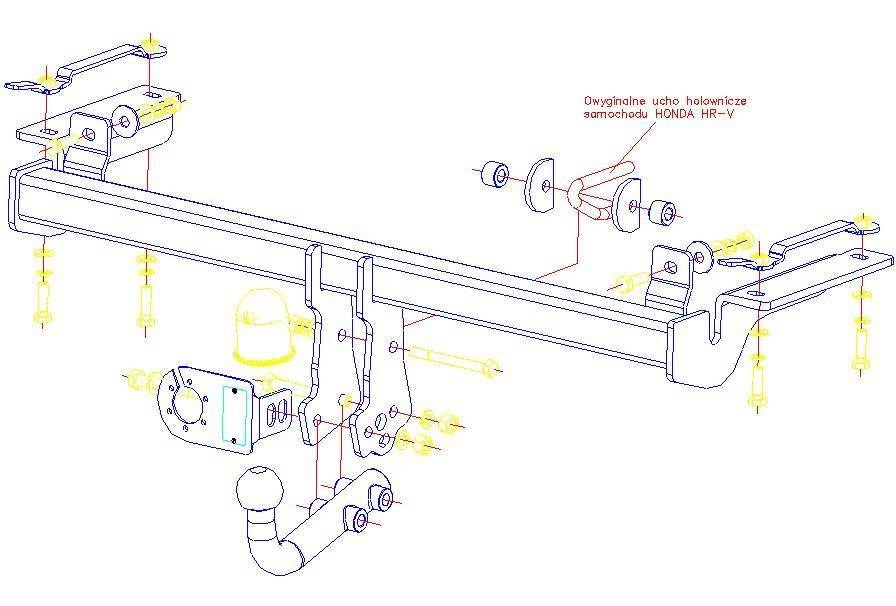 Owyginalne ucho holownicze samochodu HONDA HR-V