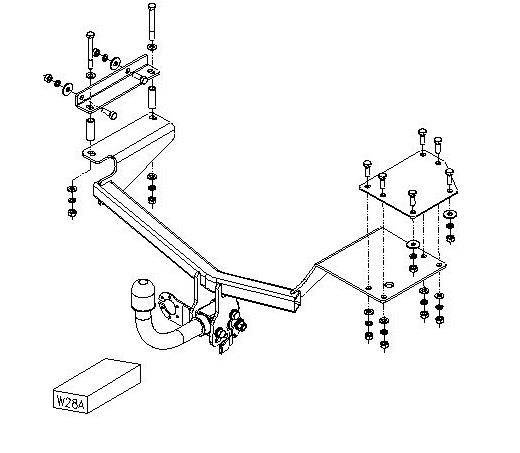 W28A