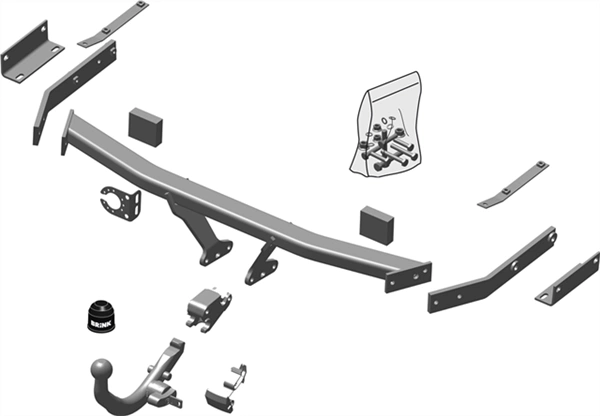 BRINK